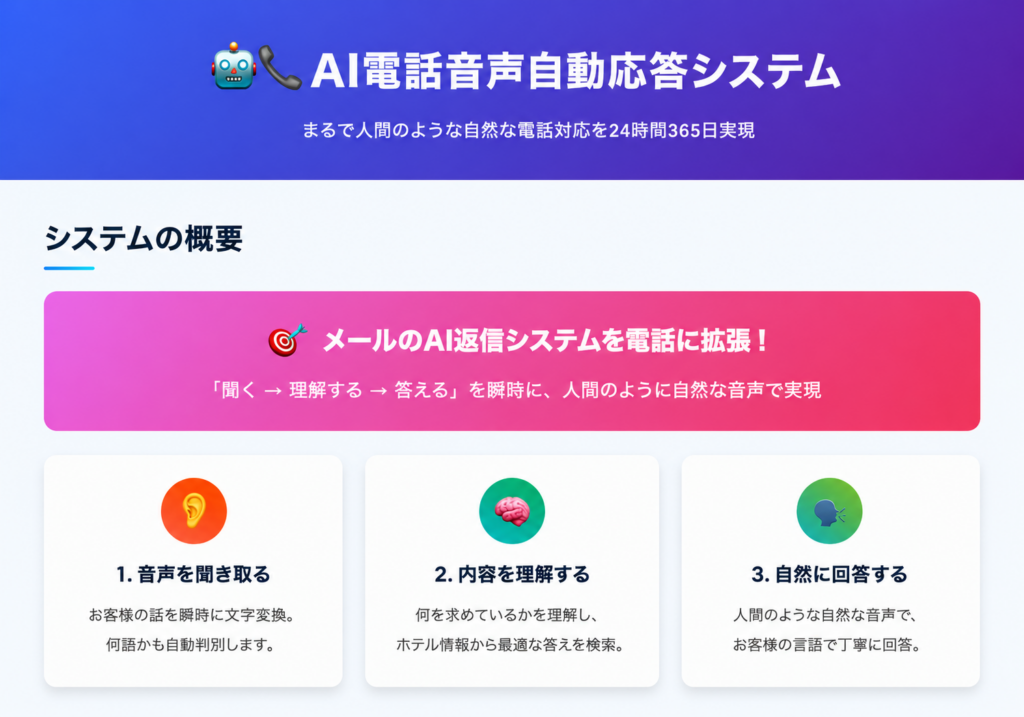 AI電話音声自動応答システム

まるで人間のような自然な電話対応を24時間365日実現

システムの概要

メールのAI返信システムを電話に拡張！

「聞く → 理解する → 答える」を瞬時に、人間のように自然な音声で実現

1.音声を聞き取る

お客様の話を瞬時に文字変換。
何語かも自動判別します。

2.内容を理解する

何を求めているかを理解し、
ホテル情報から最適な答えを検索。

3.自然に回答する

人間のような自然な音声で、
お客様の言語で丁寧に回答。